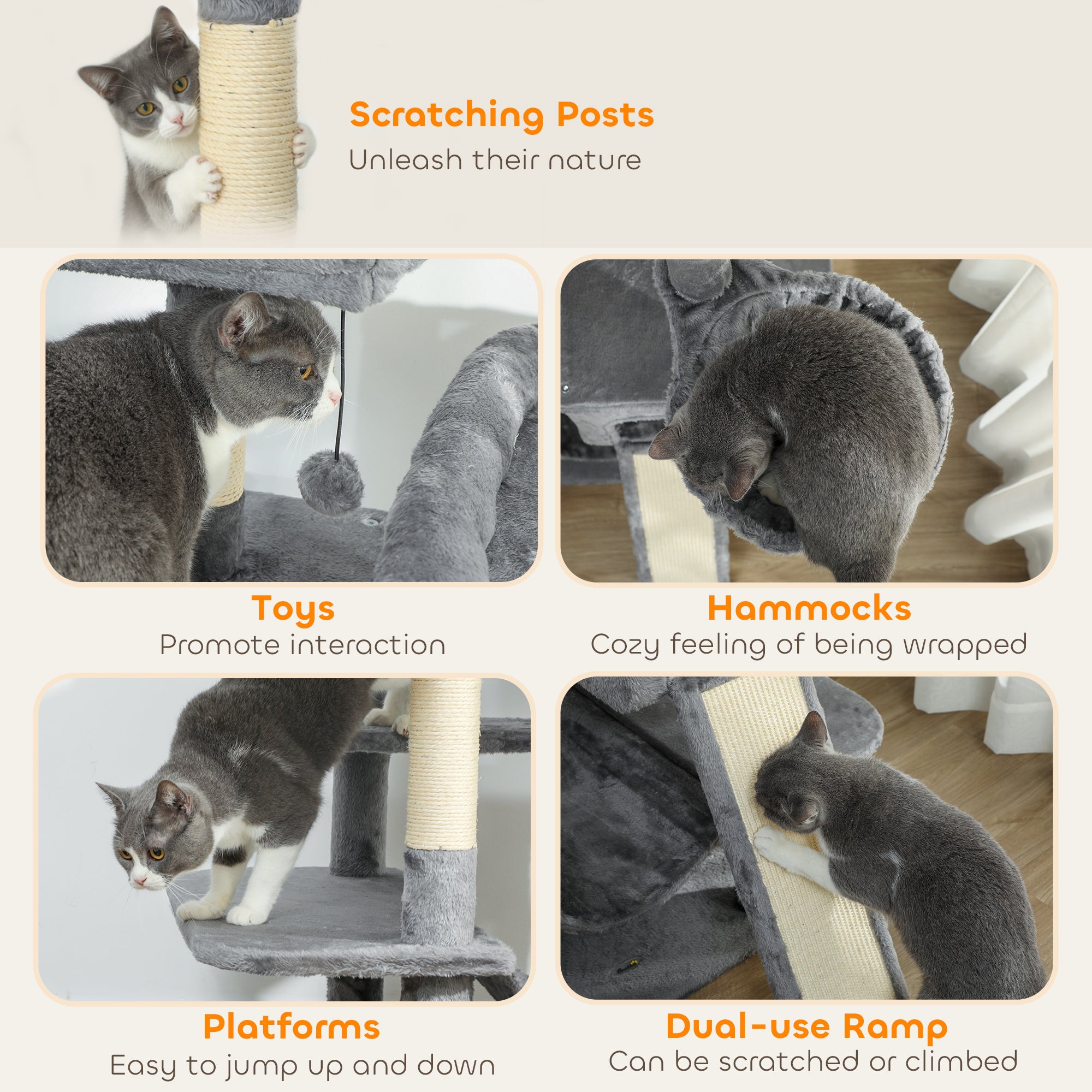 Scratching Posts
Unleash their nature

Toys
Promote interaction

Hammocks
Cozy feeling of being wrapped

Platforms
Easy to jump up and down

Dual-use Ramp
Can be scratched or climbed