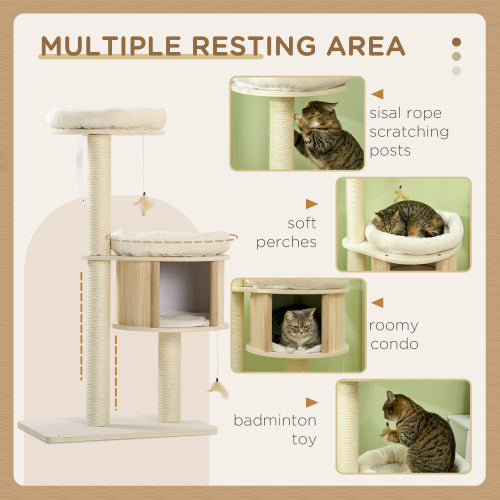 MULTIPLE RESTING AREA

sisal rope scratching posts

soft perches

roomy condo

badminton toy