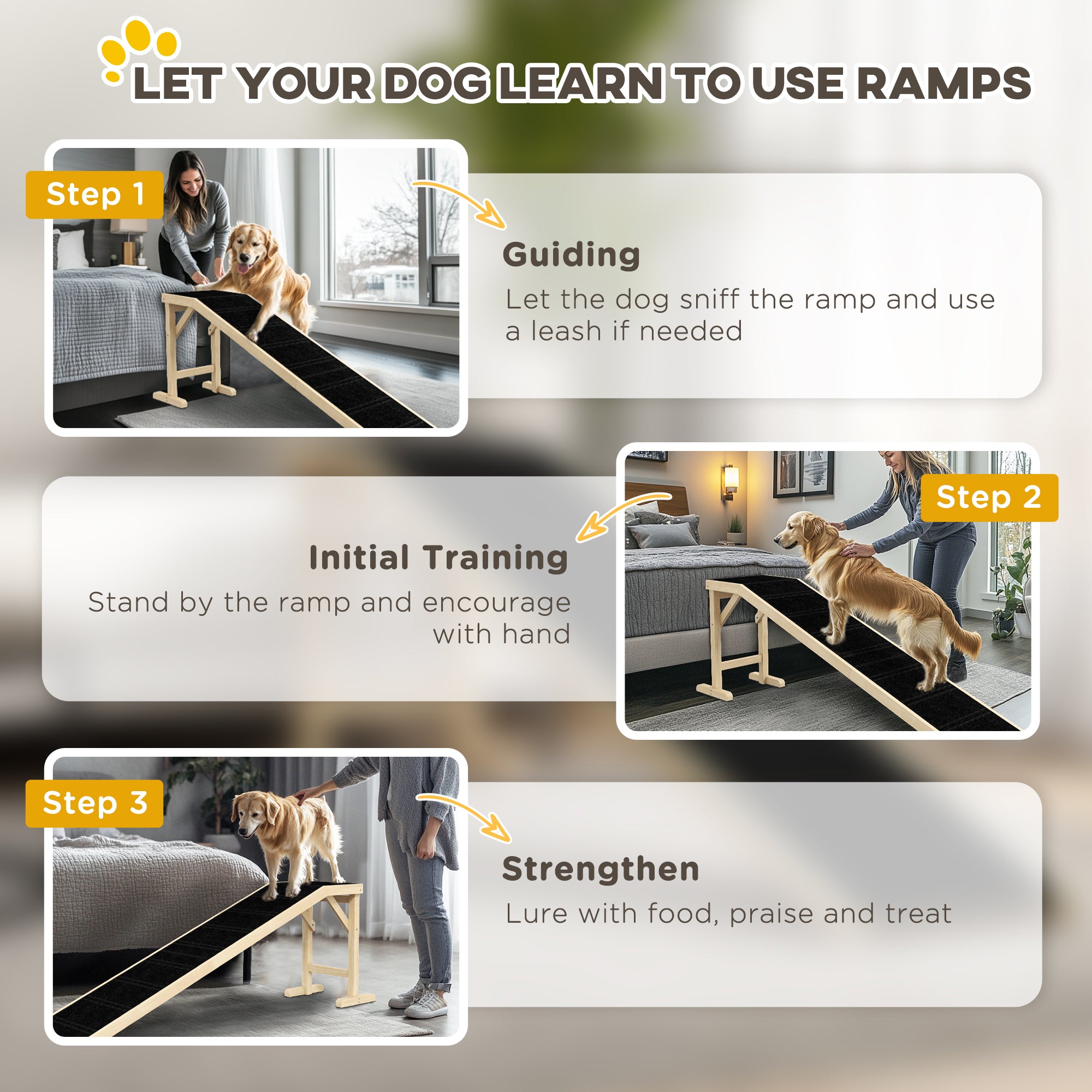 LET YOUR DOG LEARN TO USE RAMPS

Step 1

Guiding

Let the dog sniff the ramp and use a leash if needed

Step 2

Initial Training

Stand by the ramp and encourage with hand

Step 3

Strengthen

Lure with food, praise and treat